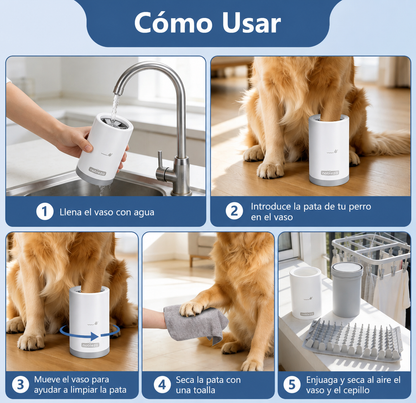 Cómo Usar

1 Llena el vaso con agua

2 Introduce la pata de tu perro en el vaso

3 Mueve el vaso para ayudar a limpiar la pata

4 Seca la pata con una toalla

5 Enjuaga y seca al aire el vaso y el cepillo